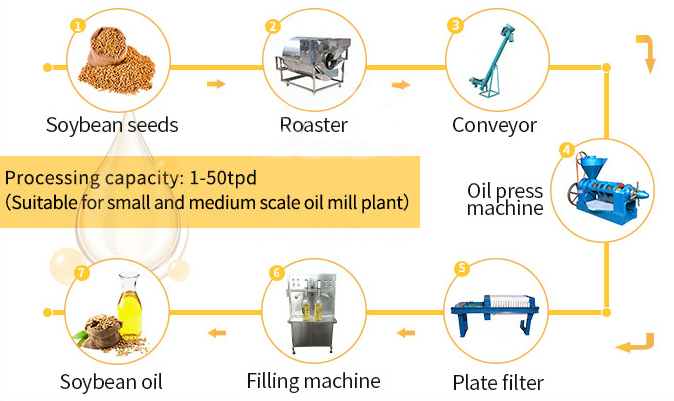 1
Soybean seeds

2
Roaster

3
Conveyor

Processing capacity: 1-50tpd
(Suitable for small and medium scale oil mill plant)

4
Oil press machine

5
Plate filter

6
Filling machine

7
Soybean oil